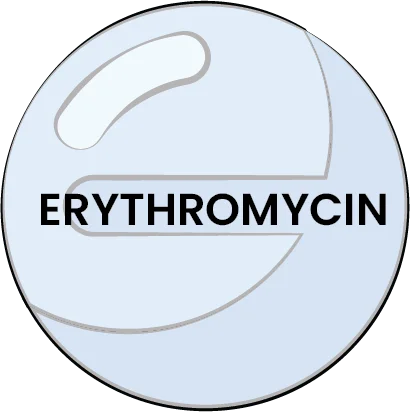 ERYTHROMYCIN