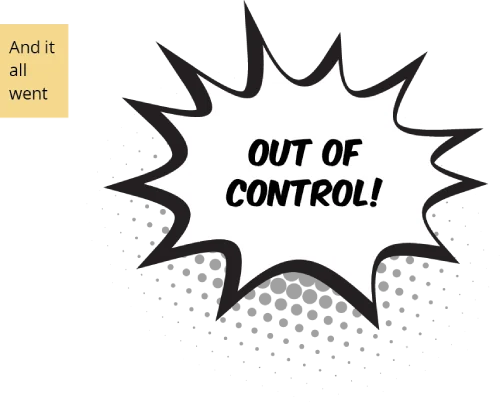 And it all went

OUT OF CONTROL!