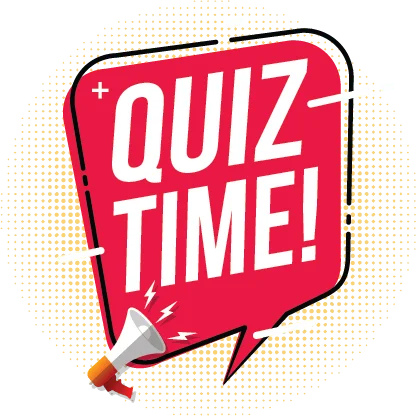 QUIZ TIME!